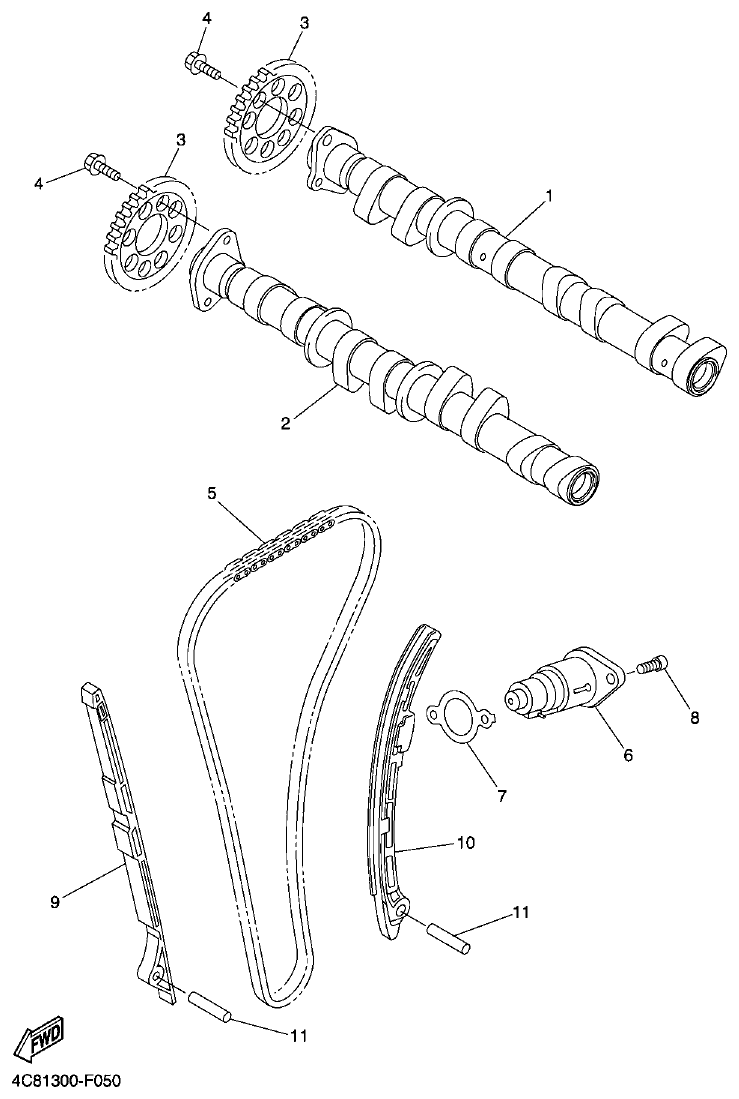 4
3
4
3
1
2
5
8
6
7
10
9
11
11
FWD
4C81300-F050